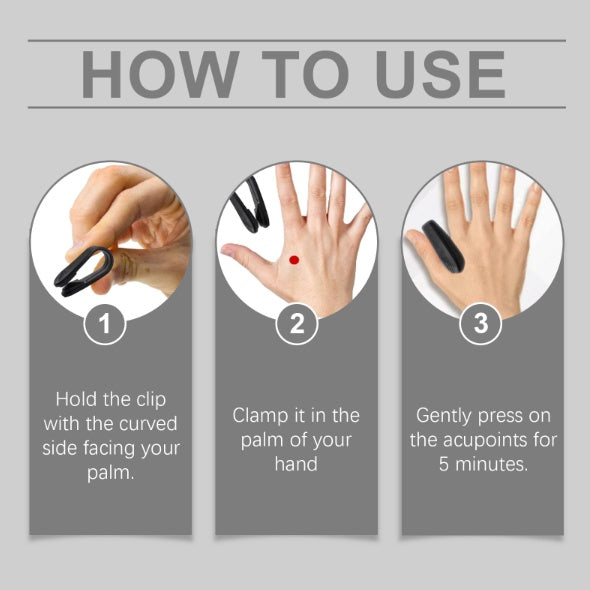 HOW TO USE

1

Hold the clip with the curved side facing your palm.

2

Clamp it in the palm of your hand

3

Gently press on the acupoints for 5 minutes.