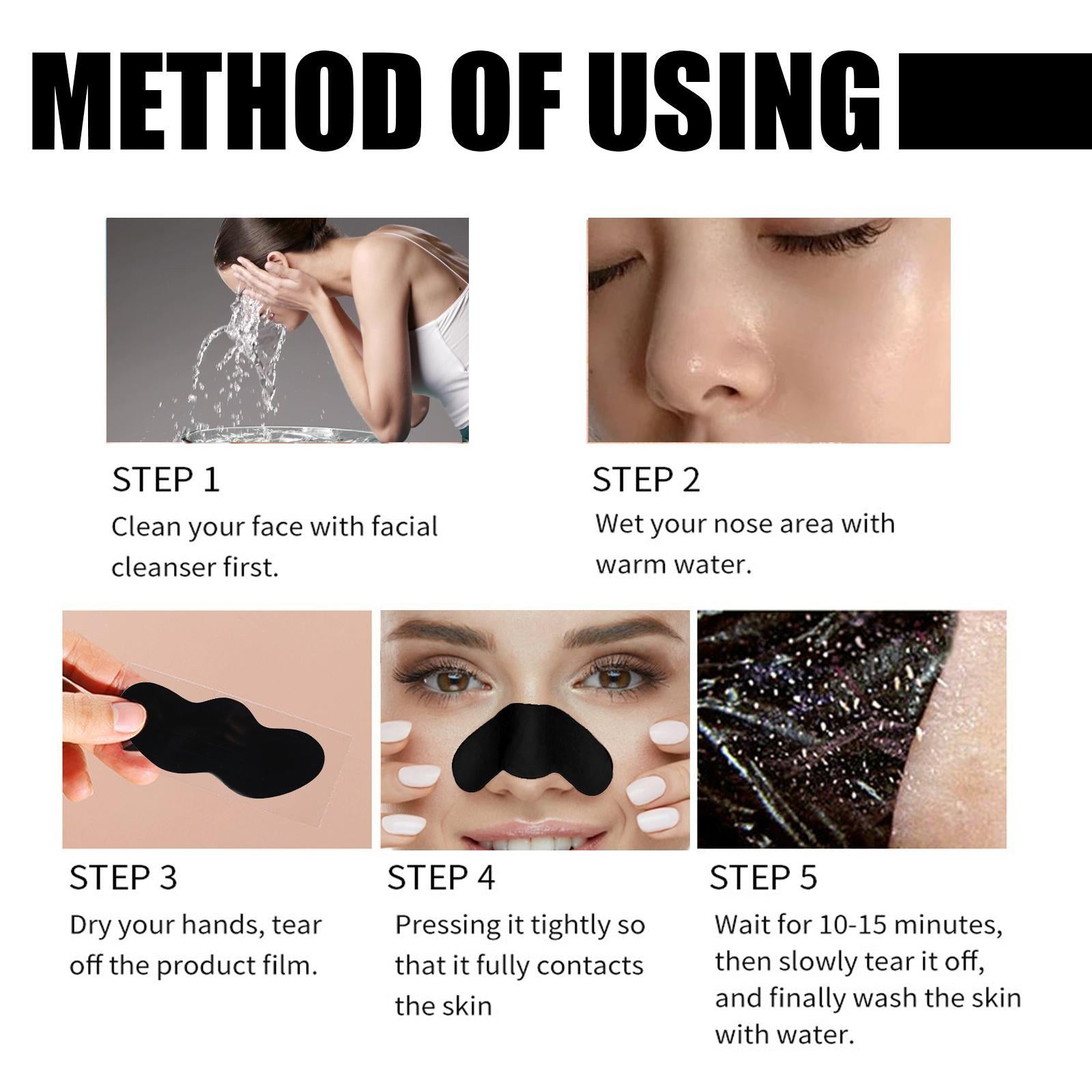 METHOD OF USING

STEP 1
Clean your face with facial cleanser first.

STEP 2
Wet your nose area with warm water.

STEP 3
Dry your hands, tear off the product film.

STEP 4
Pressing it tightly so that it fully contacts the skin

STEP 5
Wait for 10-15 minutes, then slowly tear it off, and finally wash the skin with water.