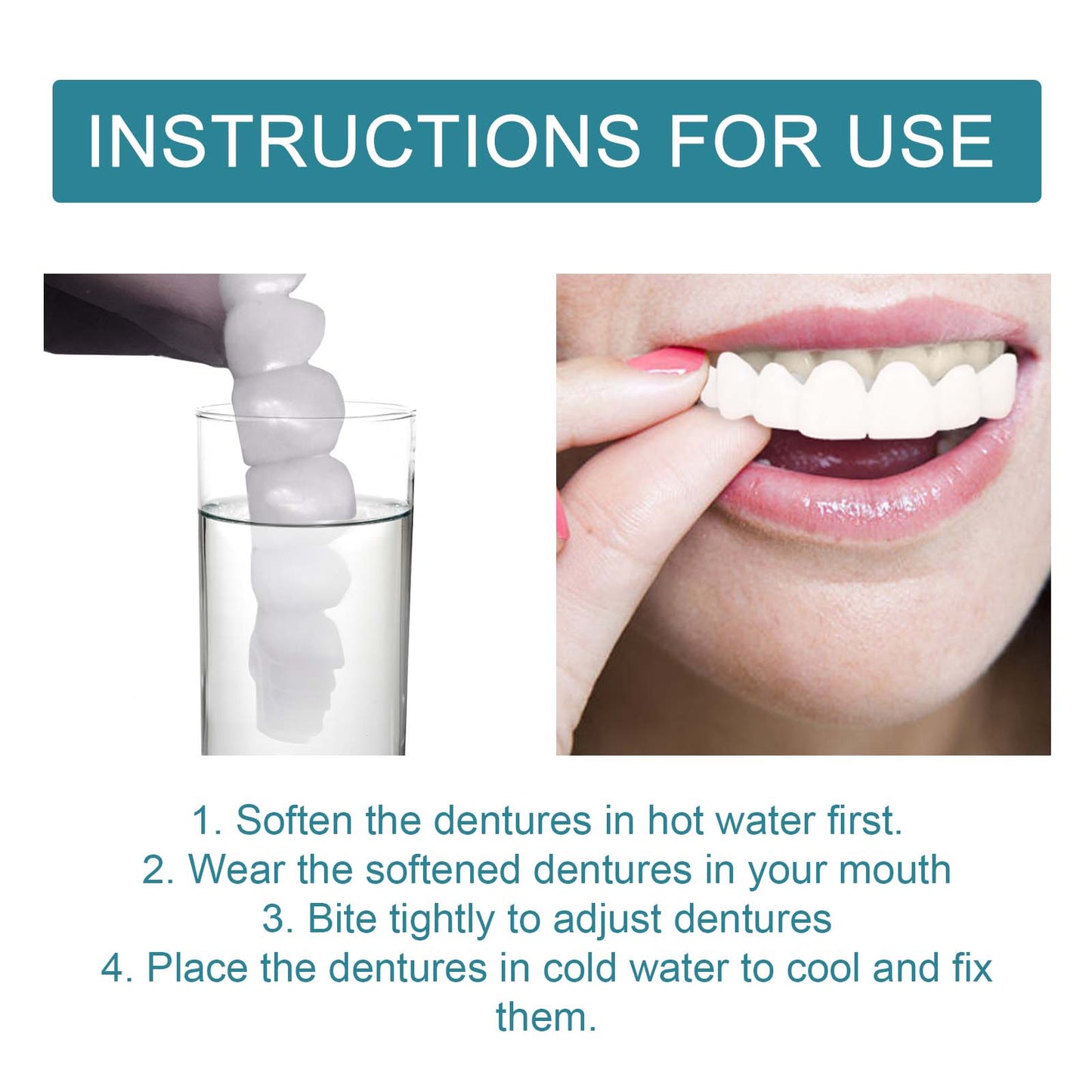 INSTRUCTIONS FOR USE

1. Soften the dentures in hot water first.
2. Wear the softened dentures in your mouth
3. Bite tightly to adjust dentures
4. Place the dentures in cold water to cool and fix them.